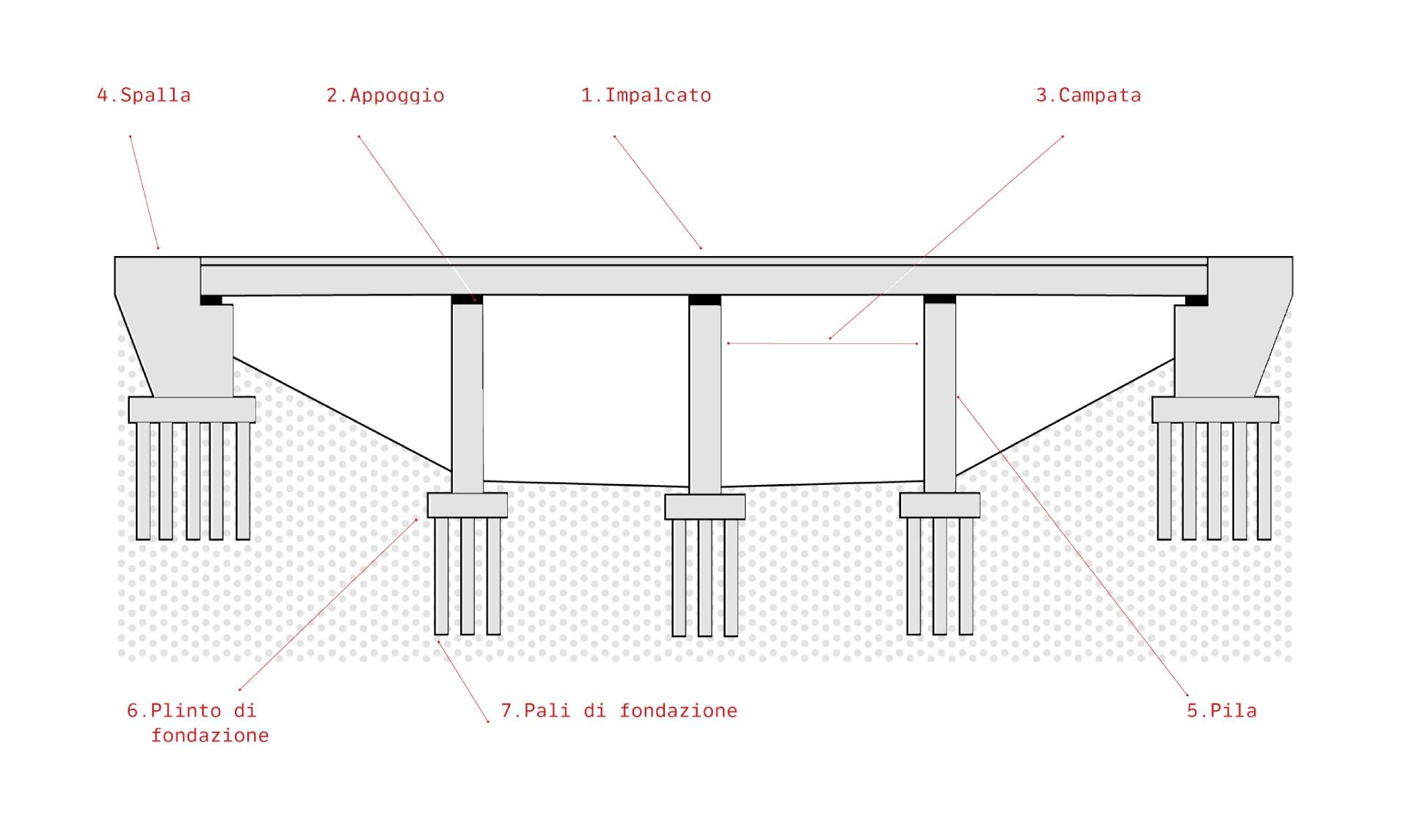 4.Spalla

2.Appoggio

1.Impalcato

3.Campata

6.Plinto di fondazione

7.Pali di fondazione

5.Pila